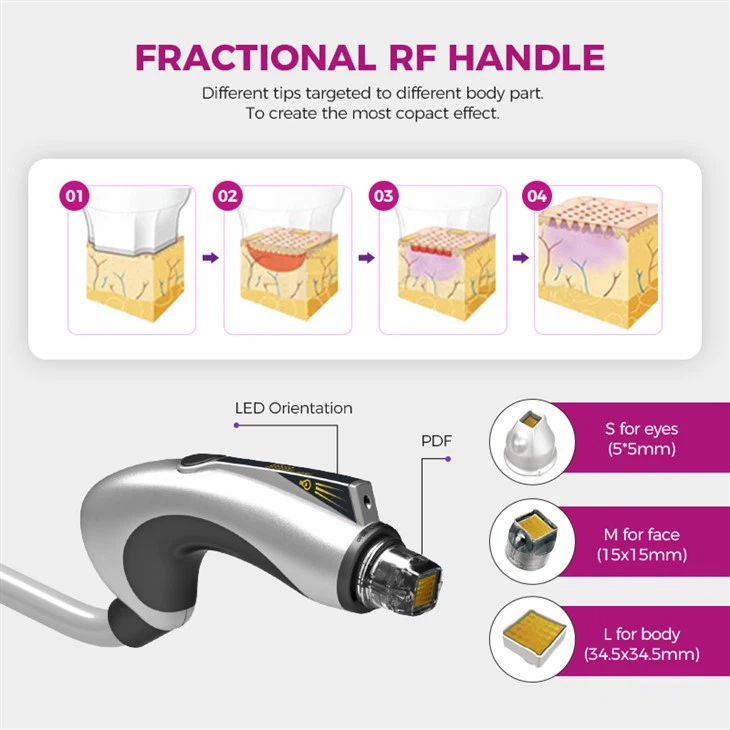 FRACTIONAL RF HANDLE

Different tips targeted to different body part.
To create the most copact effect.

01

02

03

04

LED Orientation

PDF

S for eyes
(5*5mm)

M for face
(15x15mm)

L for body
(34.5x34.5mm)